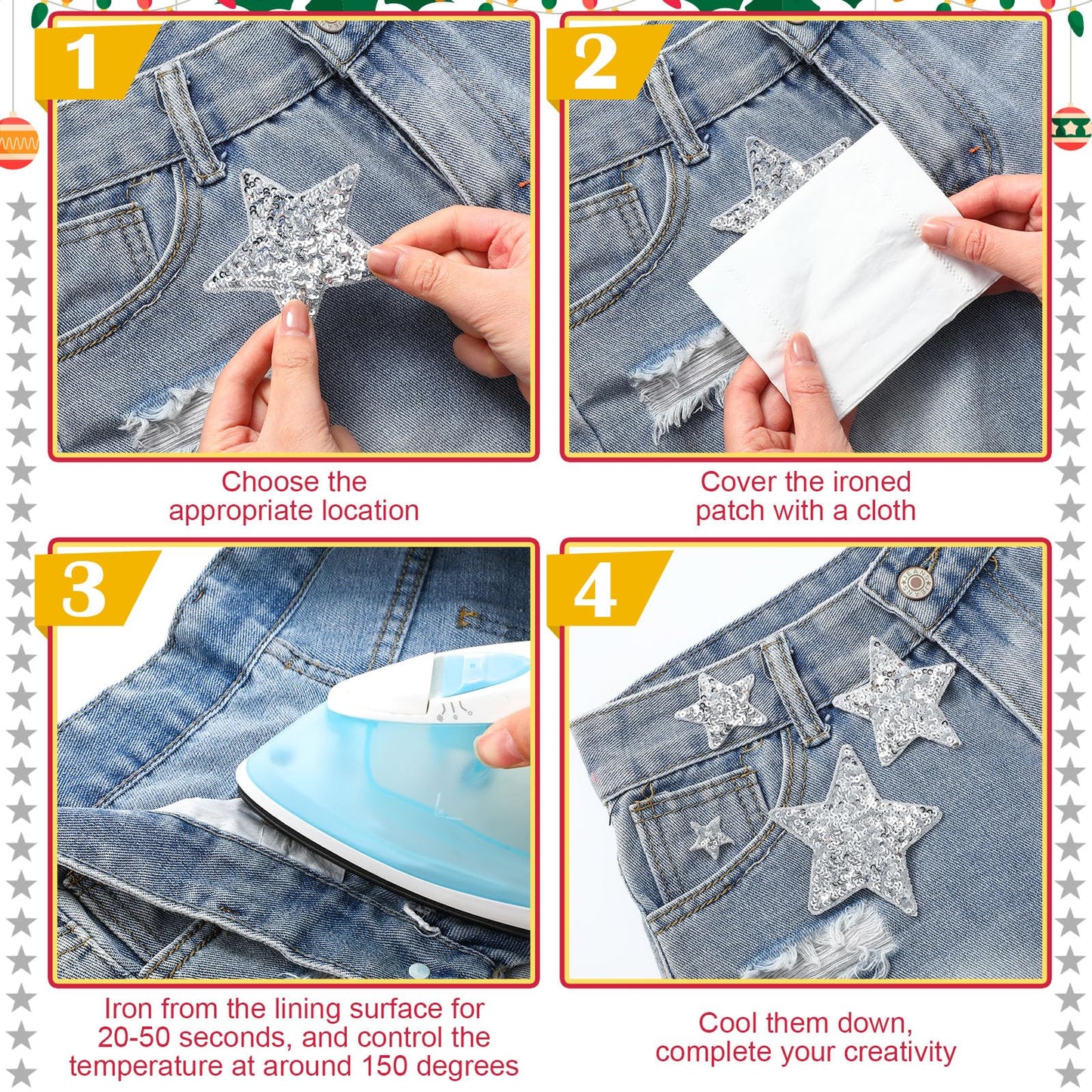 1

Choose the appropriate location

2

Cover the ironed patch with a cloth

3

Iron from the lining surface for 20-50 seconds, and control the temperature at around 150 degrees

4

Cool them down, complete your creativity