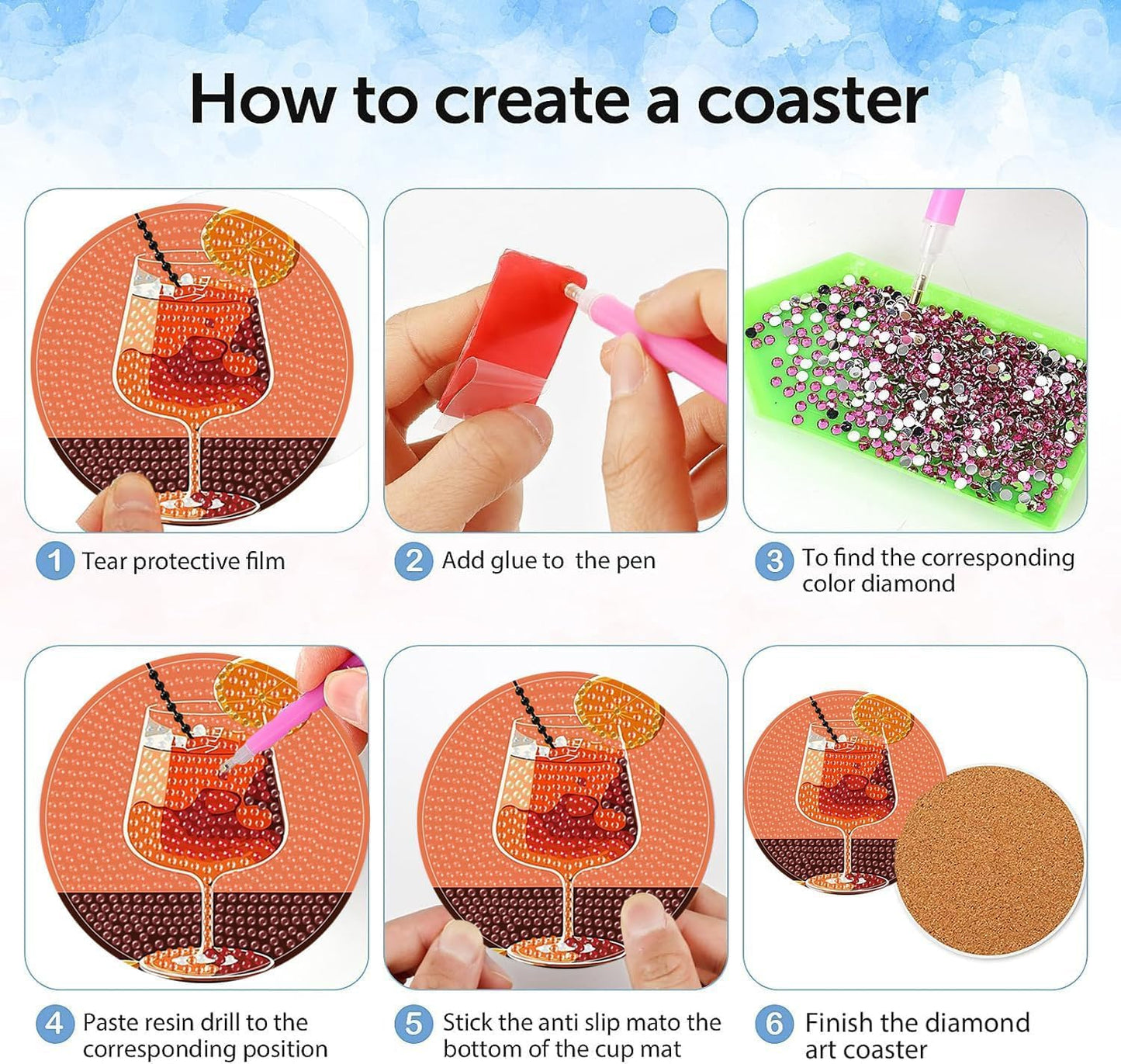 How to create a coaster

1 Tear protective film

2 Add glue to  the pen

3 To find the corresponding color diamond

4 Paste resin drill to the corresponding position

5 Stick the anti slip mato the bottom of the cup mat

6 Finish the diamond art coaster