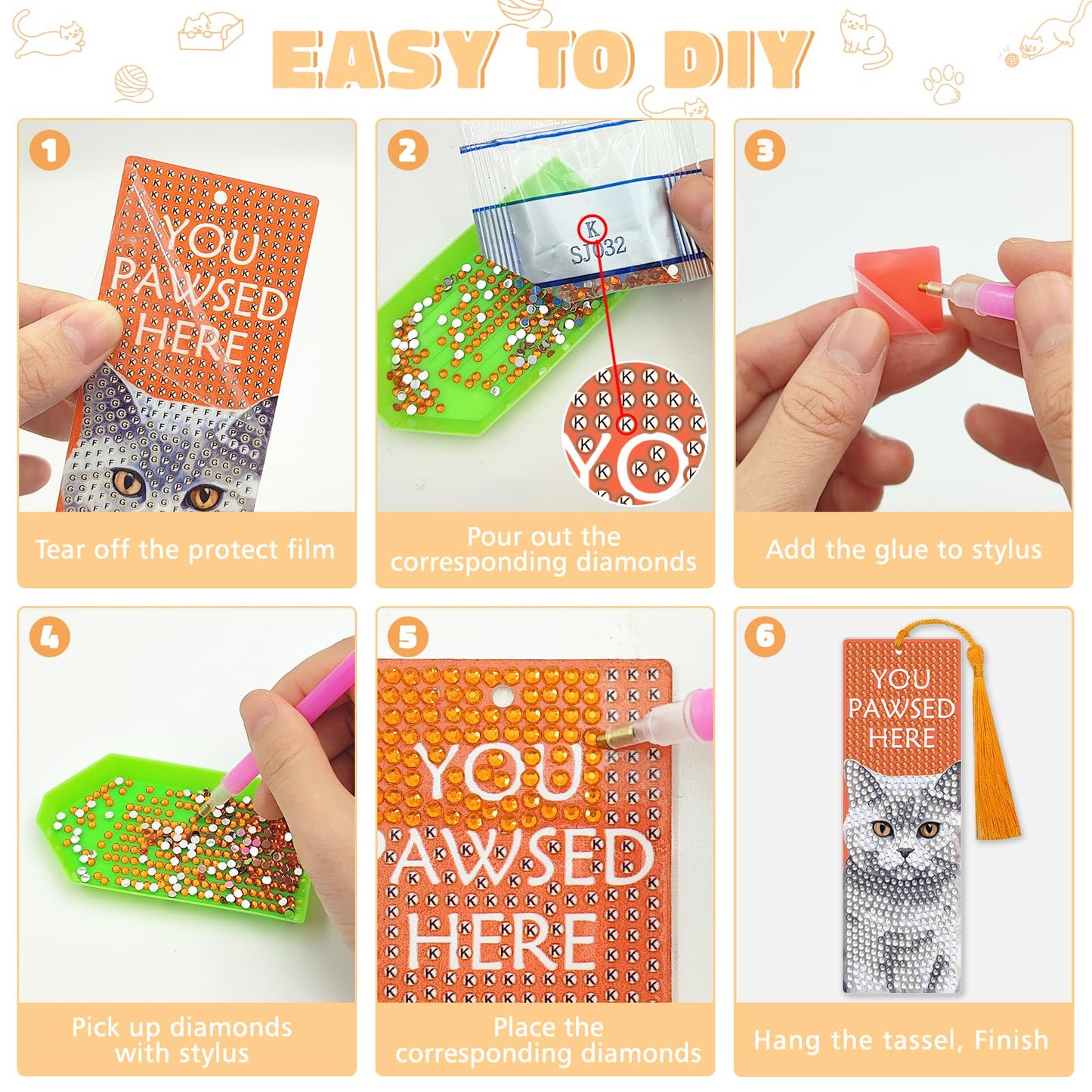 EASY TO DIY

1

YOU PAWSED HERE

Tear off the protect film

2

K
SJ032

YO

Pour out the corresponding diamonds

3

Add the glue to stylus

4

Pick up diamonds with stylus

5

YOU PAWSED HERE

Place the corresponding diamonds

6

YOU PAWSED HERE

Hang the tassel, Finish