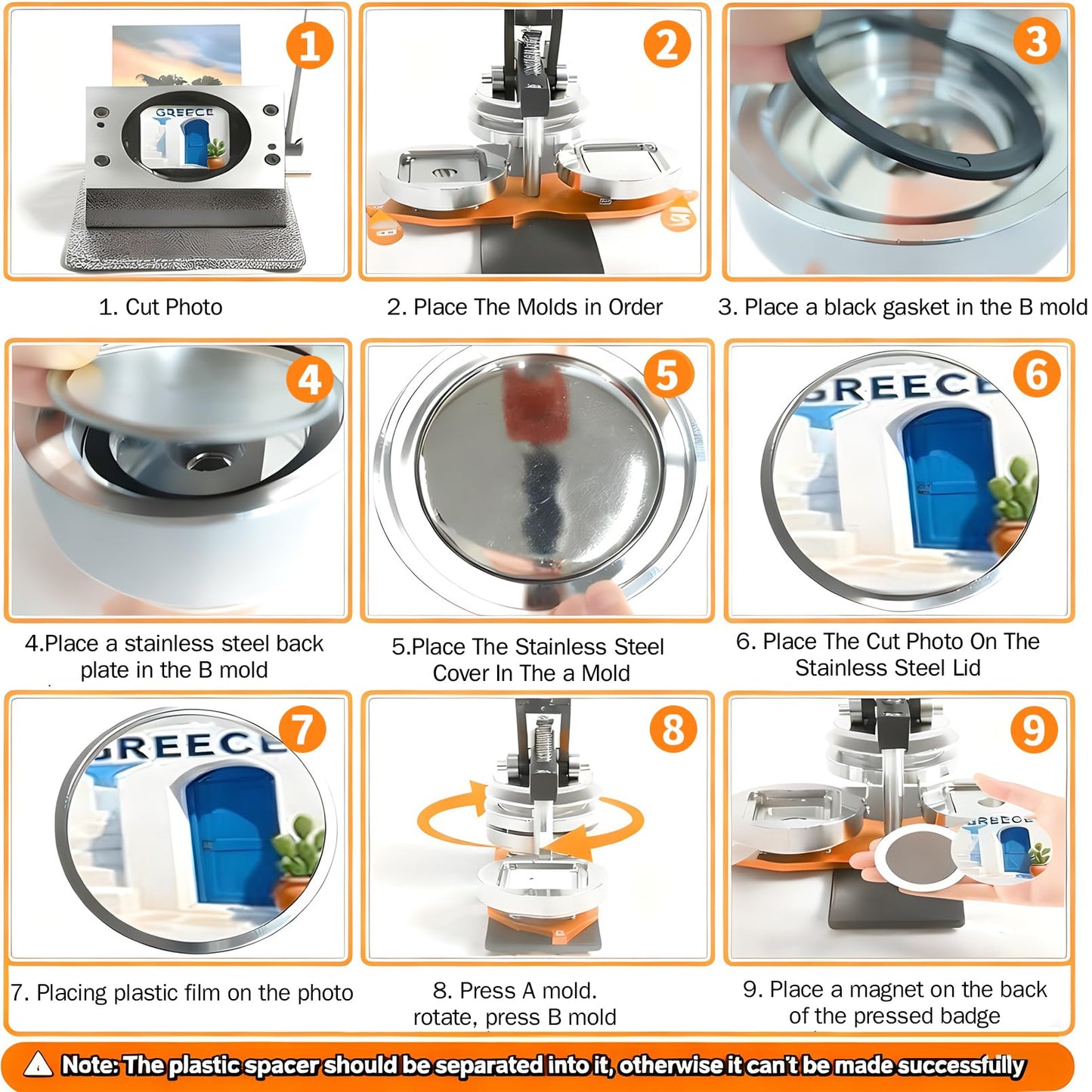 1

GREECE

1. Cut Photo

2

2. Place The Molds in Order

3

3. Place a black gasket in the B mold

4

4.Place a stainless steel back plate in the B mold

5

5.Place The Stainless Steel Cover In The a Mold

6

GREECE

6. Place The Cut Photo On The Stainless Steel Lid

7

GREECE

7. Placing plastic film on the photo

8

8. Press A mold. rotate, press B mold

9

GREECE

9. Place a magnet on the back of the pressed badge

Note: The plastic spacer should be separated into it, otherwise it can't be made successfully