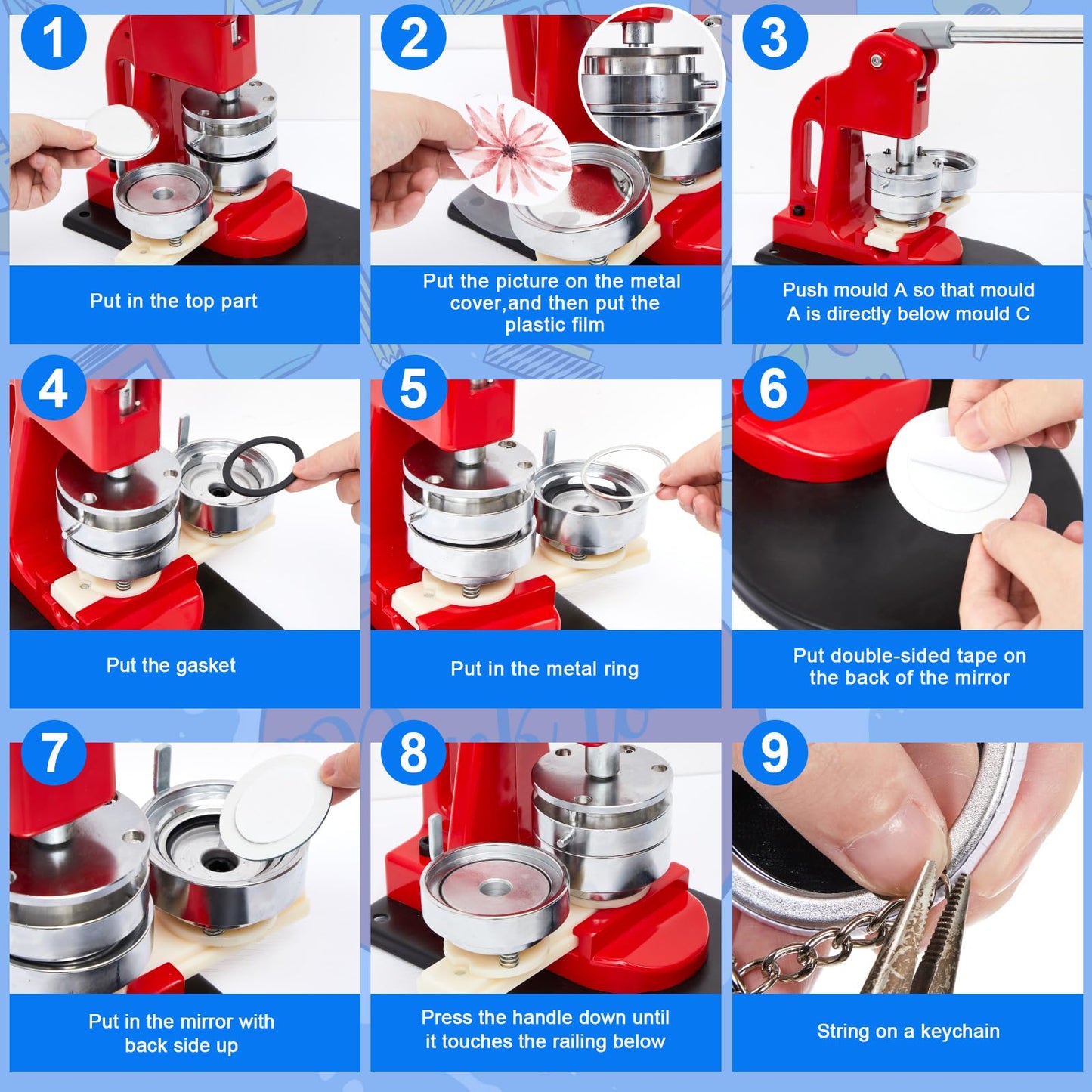 1
Put in the top part

2
Put the picture on the metal cover,and then put the plastic film

3
Push mould A so that mould A is directly below mould C

4
Put the gasket

5
Put in the metal ring

6
Put double-sided tape on the back of the mirror

7
Put in the mirror with back side up

8
Press the handle down until it touches the railing below

9
String on a keychain