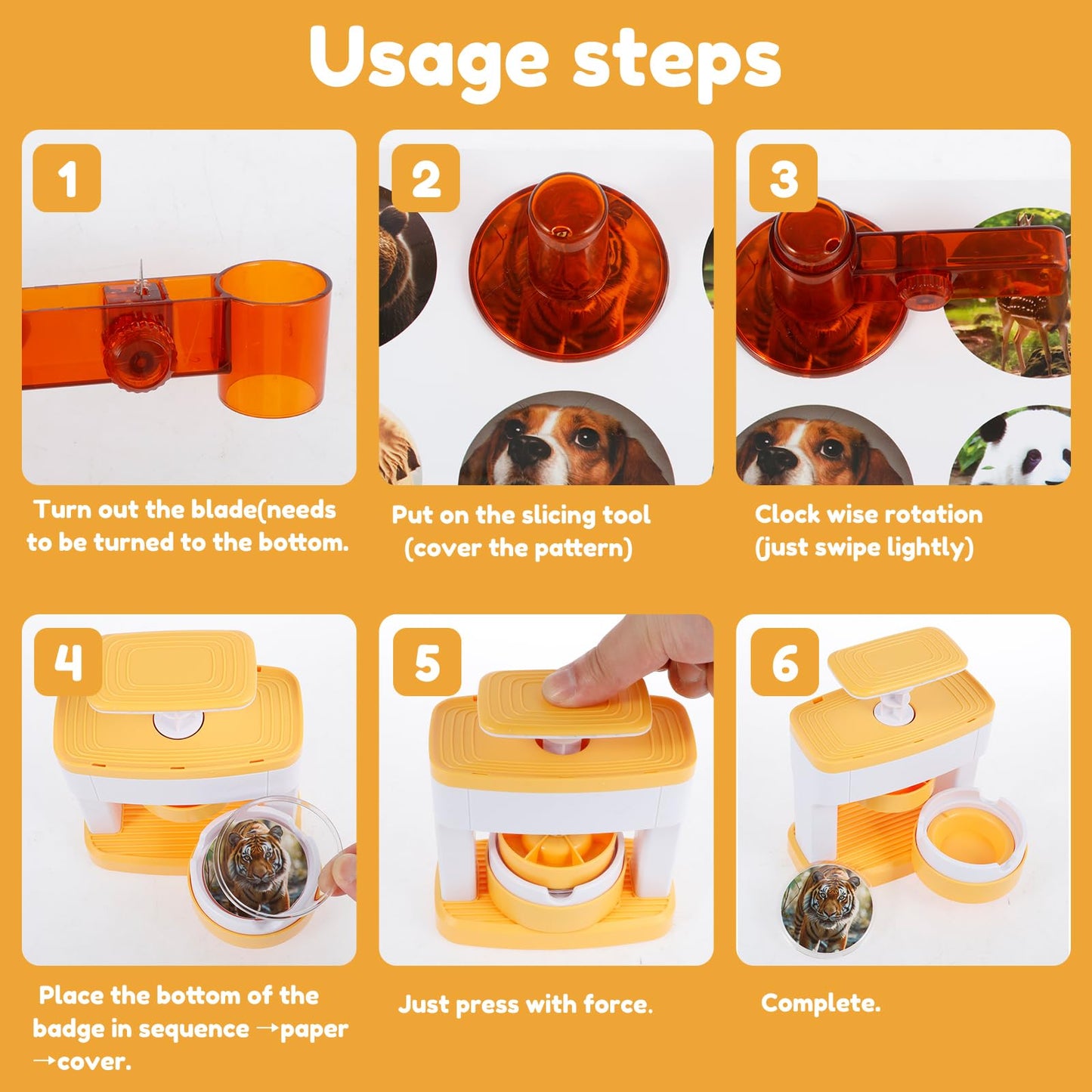 Usage steps

1

Turn out the blade(needs to be turned to the bottom.

2

Put on the slicing tool (cover the pattern)

3

Clock wise rotation (just swipe lightly)

4

Place the bottom of the badge in sequence →paper →cover.

5

Just press with force.

6

Complete.