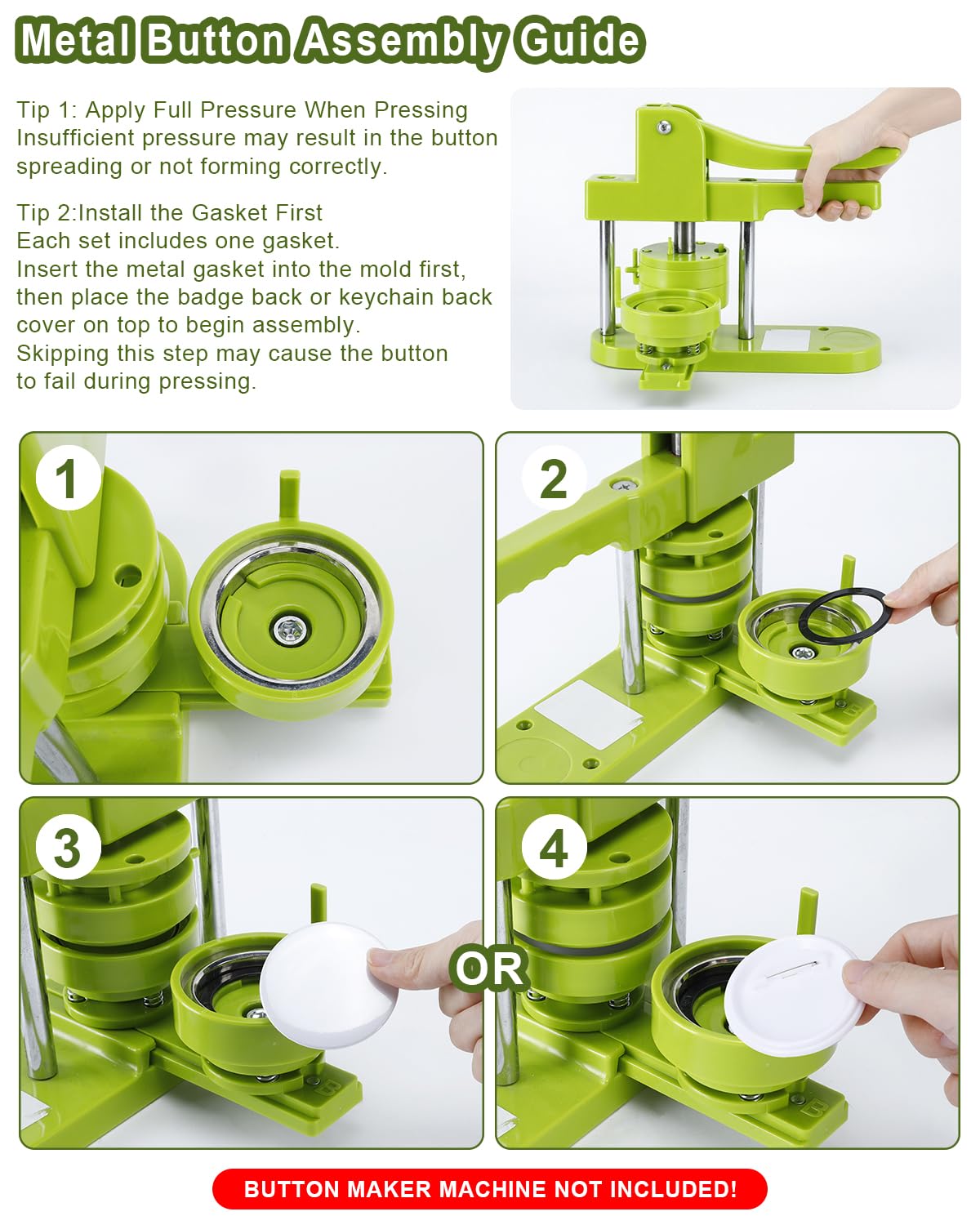 Metal Button Assembly Guide

Tip 1: Apply Full Pressure When Pressing
Insufficient pressure may result in the button spreading or not forming correctly.

Tip 2:Install the Gasket First
Each set includes one gasket.
Insert the metal gasket into the mold first, then place the badge back or keychain back cover on top to begin assembly.
Skipping this step may cause the button to fail during pressing.

1

2

3

OR

4

BUTTON MAKER MACHINE NOT INCLUDED!