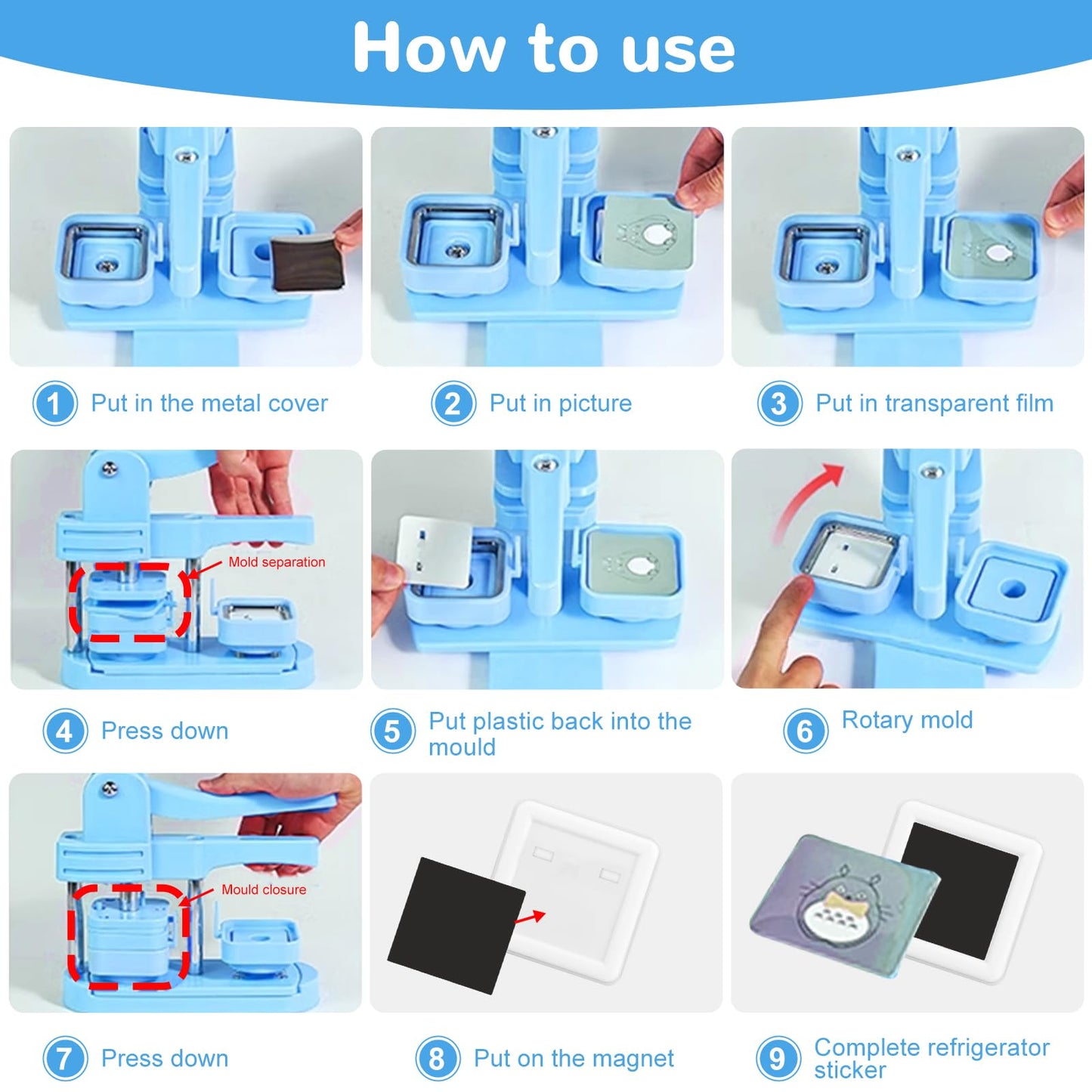 How to use

1 Put in the metal cover

2 Put in picture

3 Put in transparent film

Mold separation

4 Press down

5 Put plastic back into the mould

6 Rotary mold

Mould closure

7 Press down

8 Put on the magnet

9 Complete refrigerator sticker