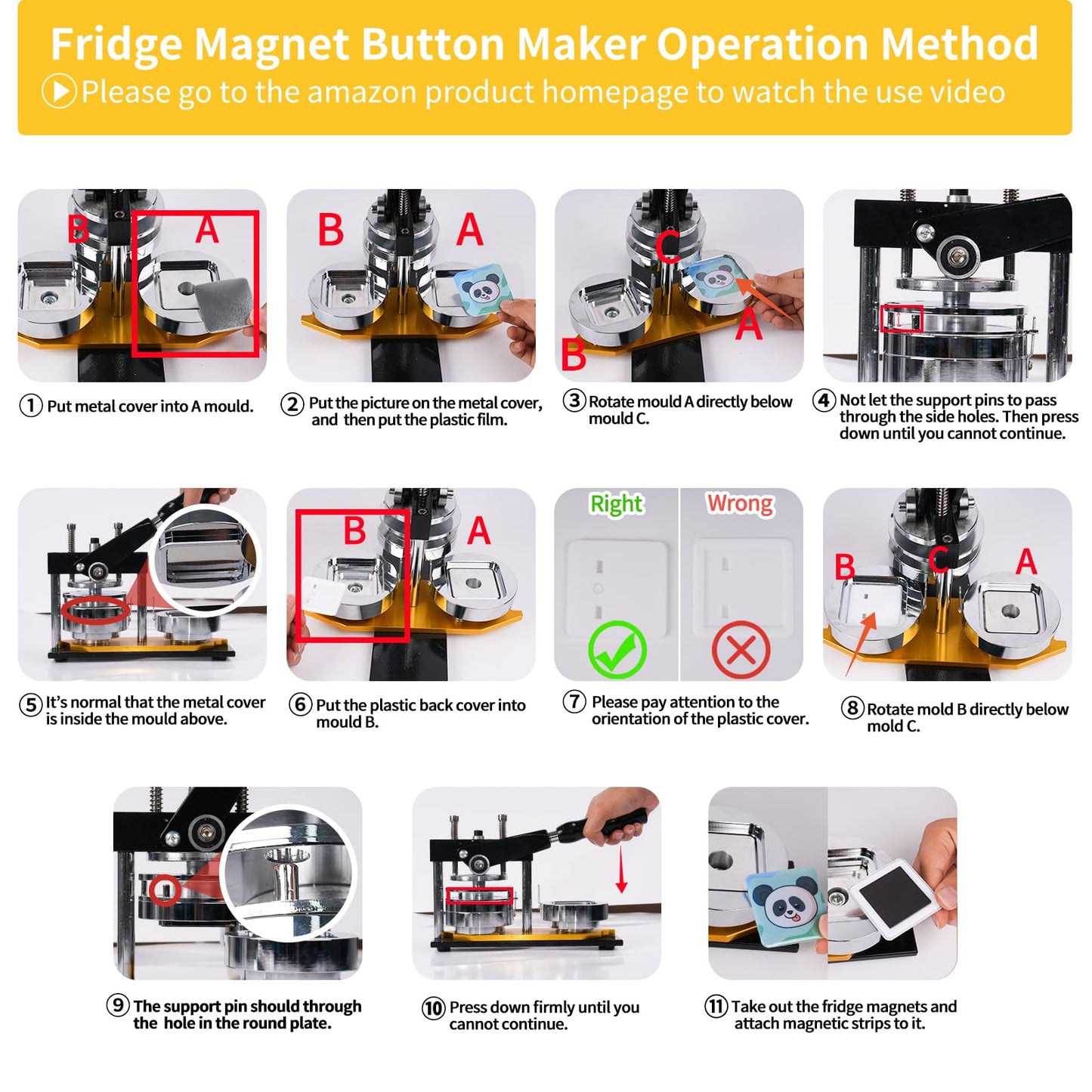 Fridge Magnet Button Maker Operation Method
Please go to the amazon product homepage to watch the use video

B A

① Put metal cover into A mould.

B A

② Put the picture on the metal cover, and then put the plastic film.

C A B

③ Rotate mould A directly below mould C.

④ Not let the support pins to pass through the side holes. Then press down until you cannot continue.

⑤ It's normal that the metal cover is inside the mould above.

B A

⑥ Put the plastic back cover into mould B.

Right Wrong

⑦ Please pay attention to the orientation of the plastic cover.

B C A

⑧ Rotate mold B directly below mold C.

⑨ The support pin should through the hole in the round plate.

⑩ Press down firmly until you cannot continue.

⑪ Take out the fridge magnets and attach magnetic strips to it.